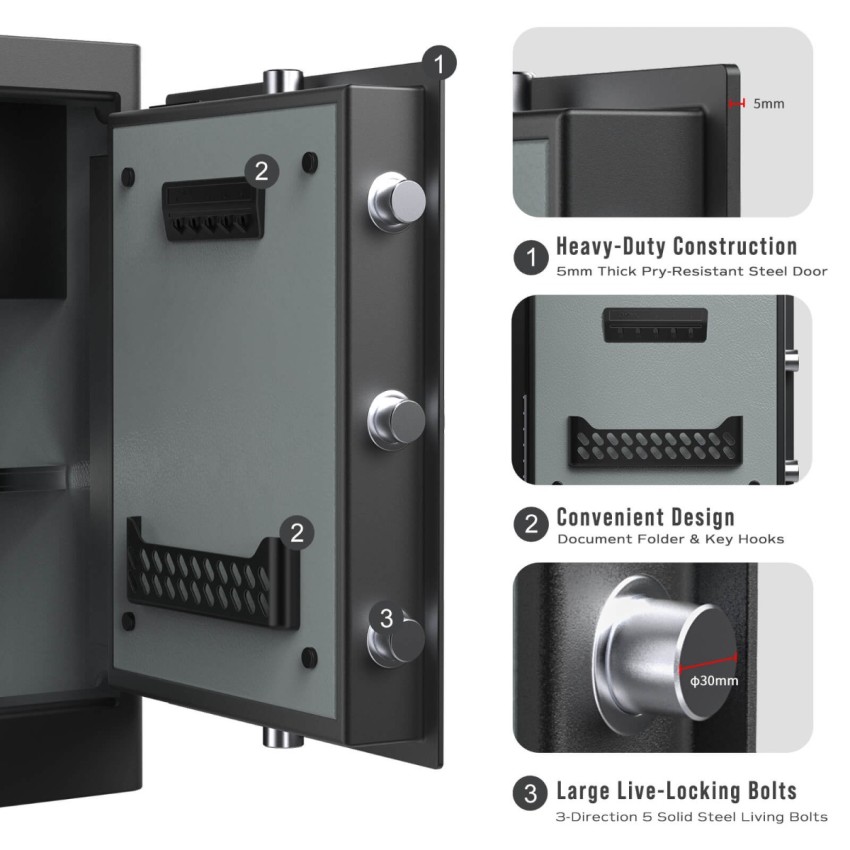 1

2

2

3

5mm

1 Heavy-Duty Construction
5mm Thick Pry-Resistant Steel Door

2 Convenient Design
Document Folder & Key Hooks

φ30mm

3 Large Live-Locking Bolts
3-Direction 5 Solid Steel Living Bolts