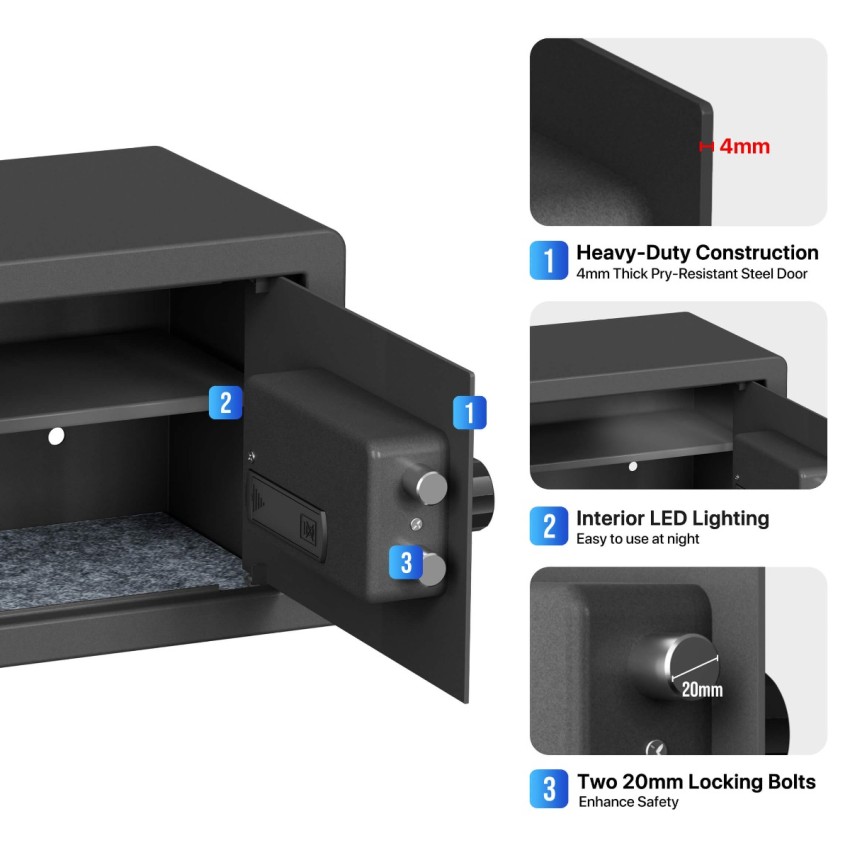 2

1

3

4mm

1 Heavy-Duty Construction
4mm Thick Pry-Resistant Steel Door

2 Interior LED Lighting
Easy to use at night

20mm

3 Two 20mm Locking Bolts
Enhance Safety